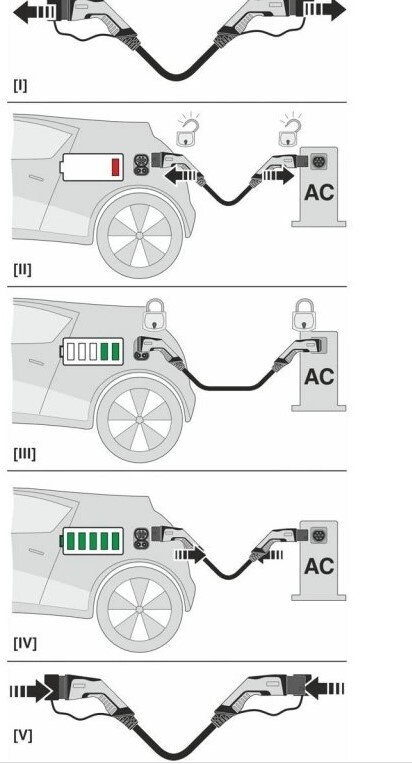 [I]

AC

[II]

AC

[III]

AC

[IV]

[V]