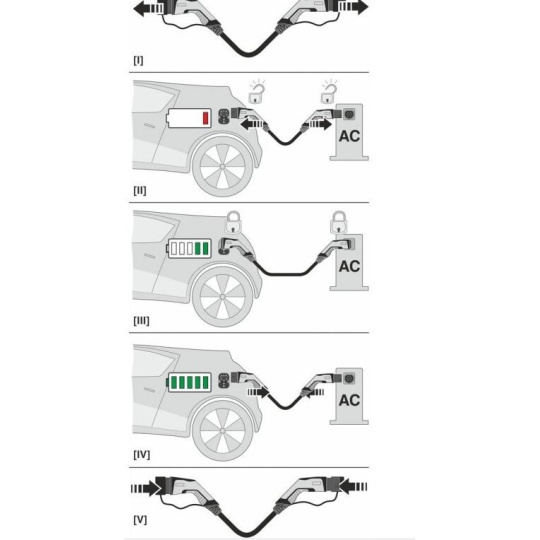 [I]

AC

[II]

AC

[III]

AC

[IV]

[V]