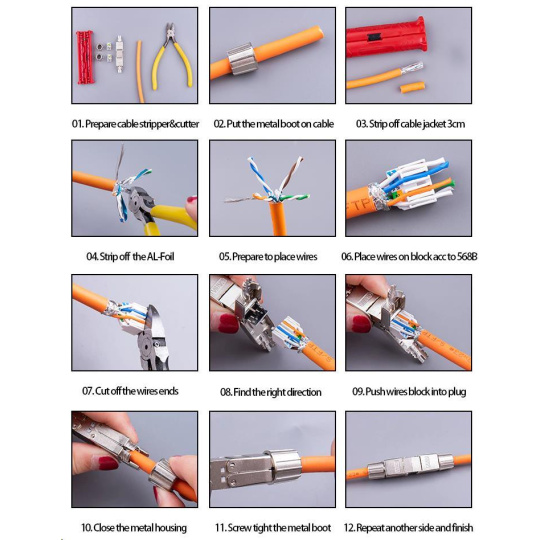 01. Prepare cable stripper&cutter

02. Put the metal boot on cable

03. Strip off cable jacket 3cm

04. Strip off the AL-Foil

05. Prepare to place wires

06. Place wires on block acc to 568B

07. Cut off the wires ends

08. Find the right direction

09. Push wires block into plug

10. Close the metal housing

11. Screw tight the metal boot

12. Repeat another side and finish